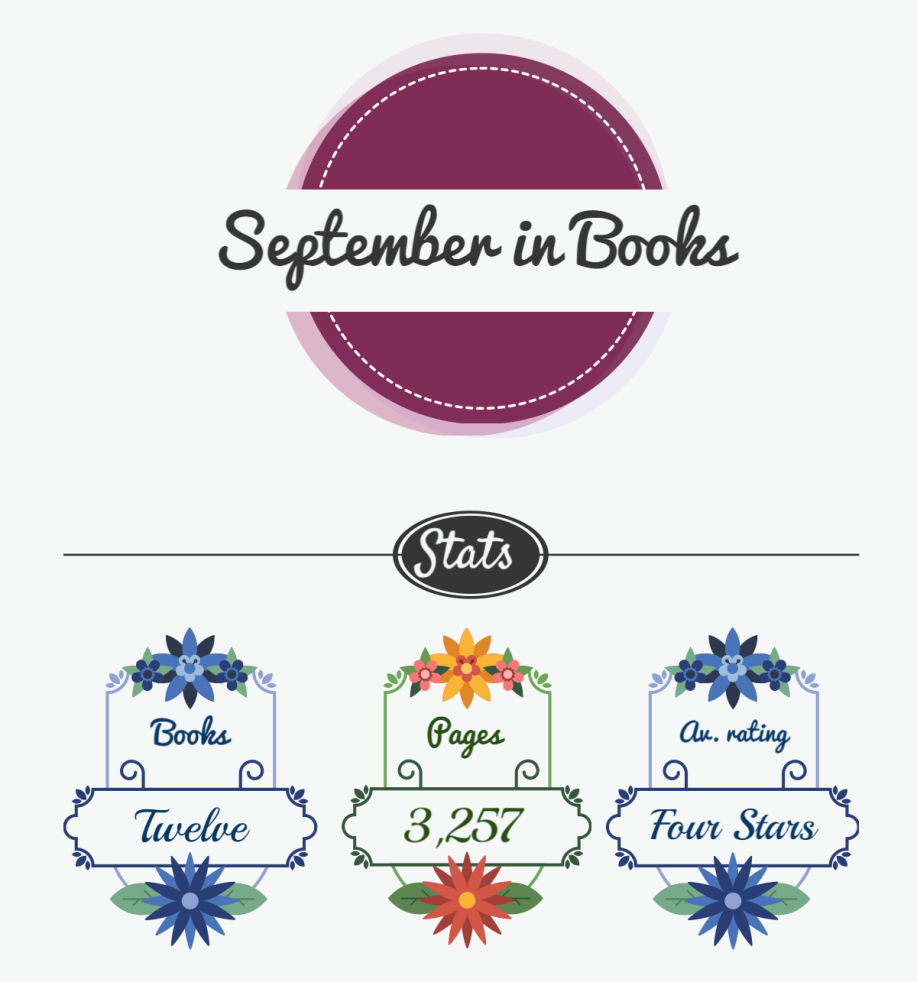 September in Books

Stats

Books
Twelve

Pages
3,257

Av. rating
Four Stars